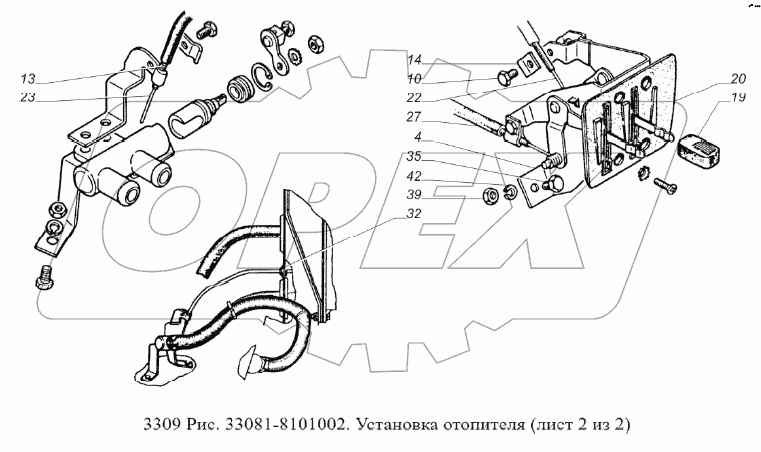 13
23
14
10
22
27
4
35
42
39
32
20
19
OPEX

3309 Рис. 33081-8101002. Установка отопителя (лист 2 из 2)